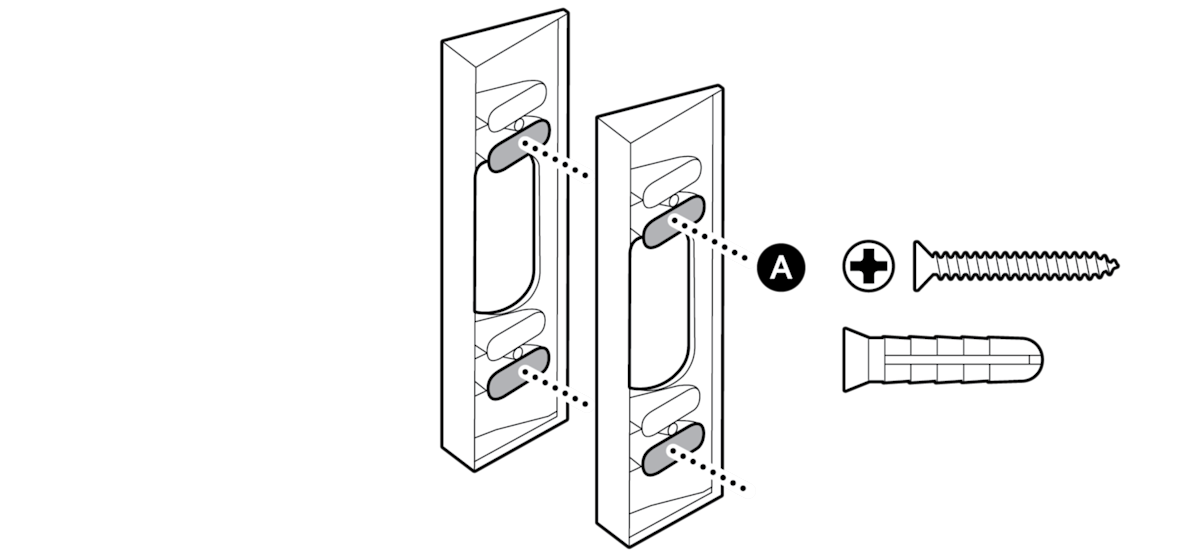 A