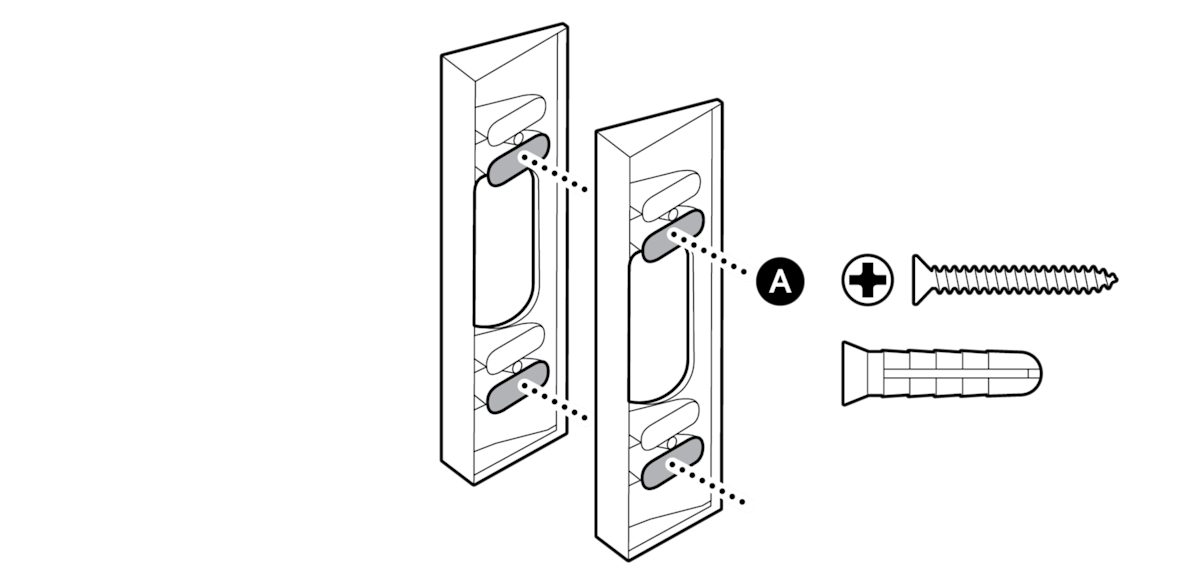 A