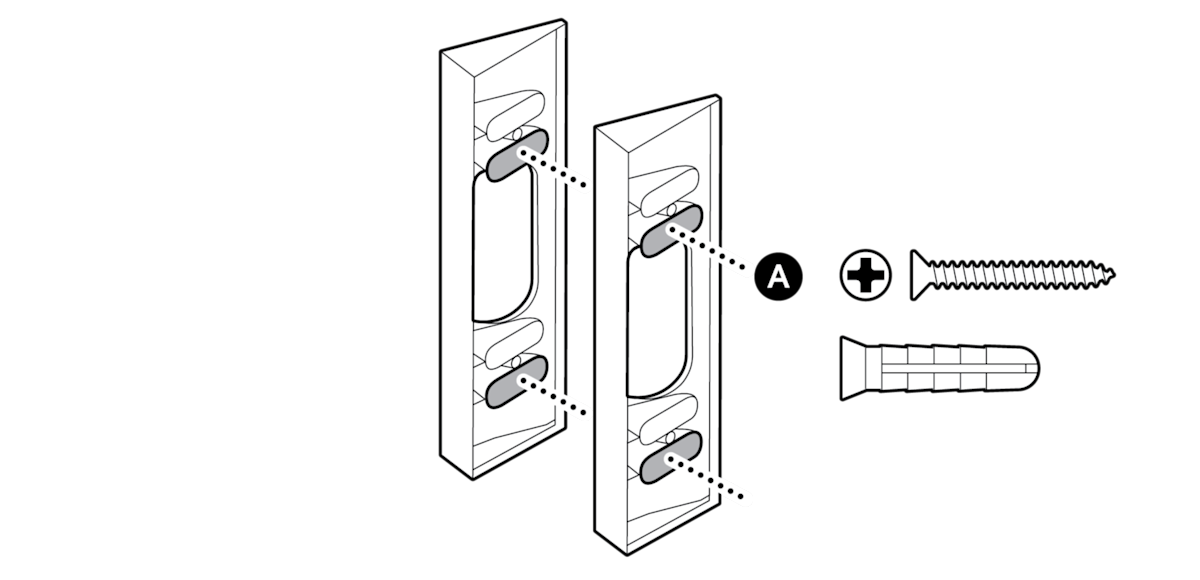 A