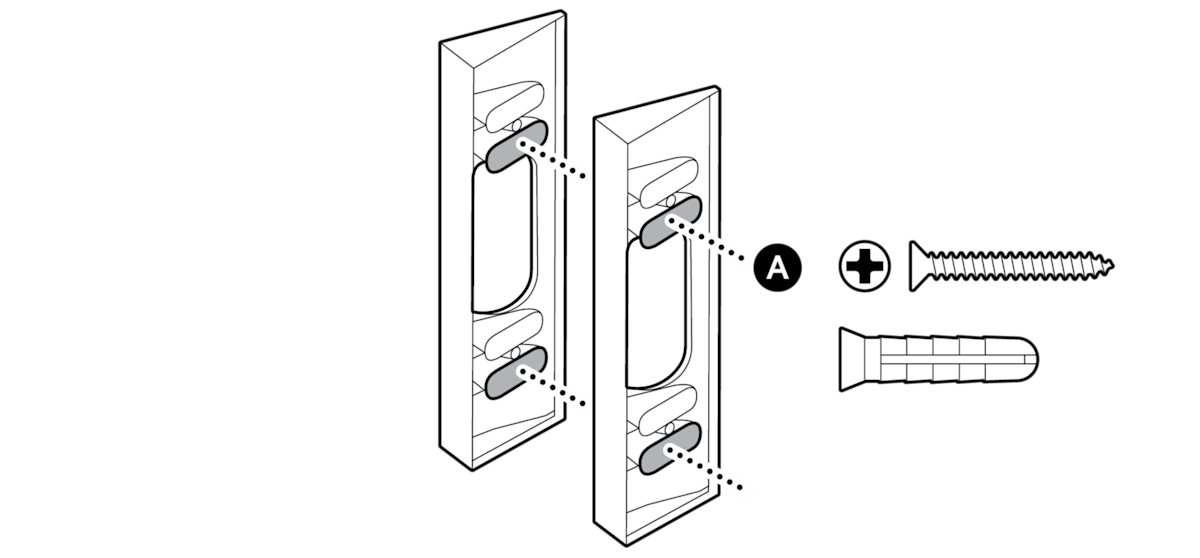 A