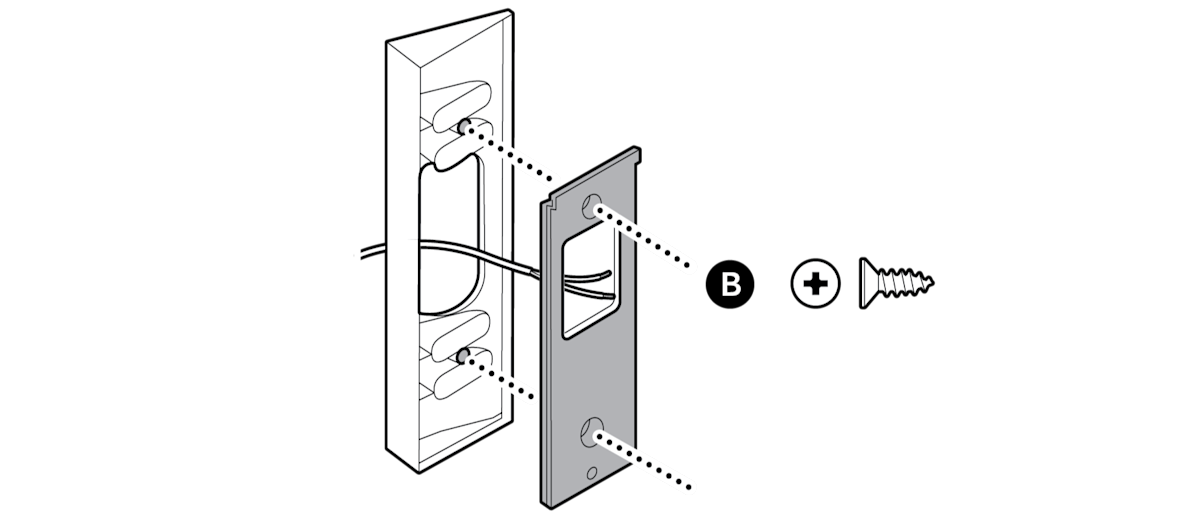 B