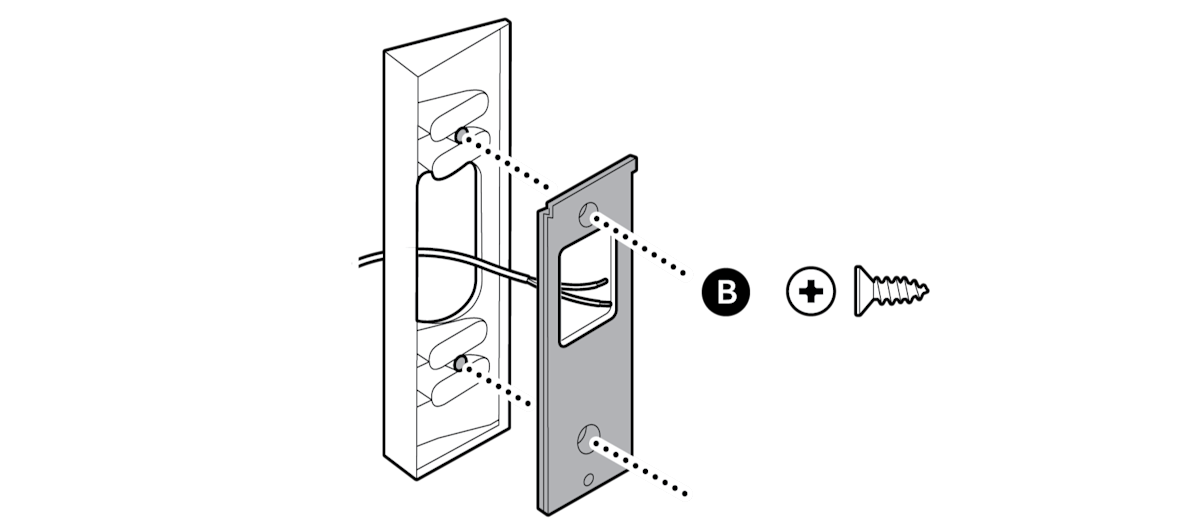 B