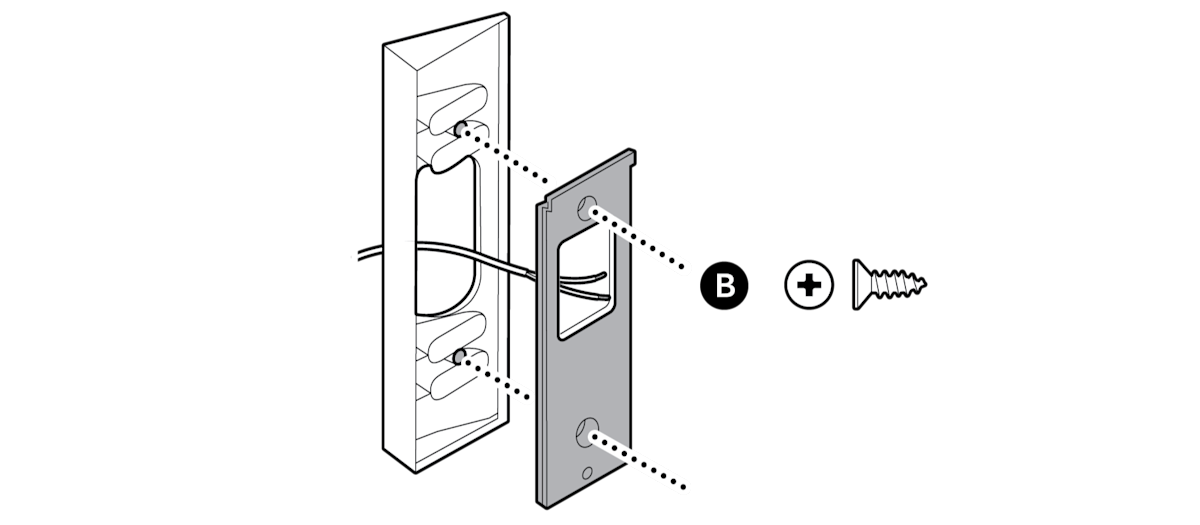 B