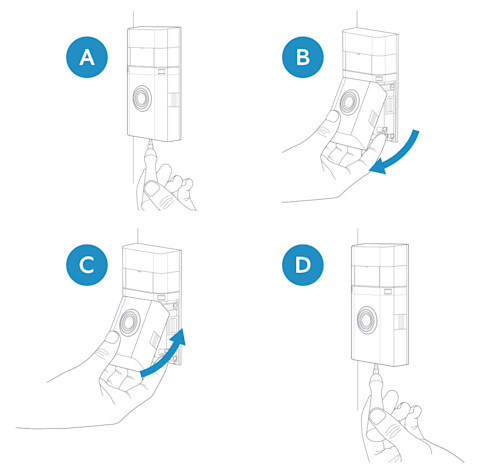 A

B

C

D