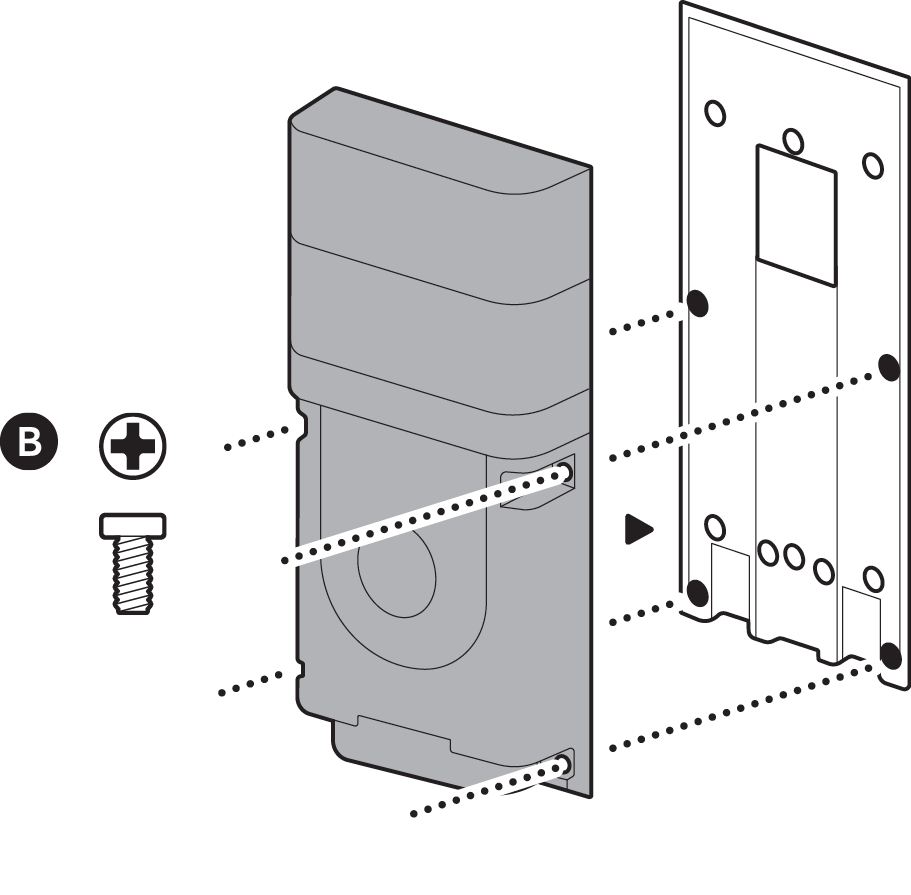 B