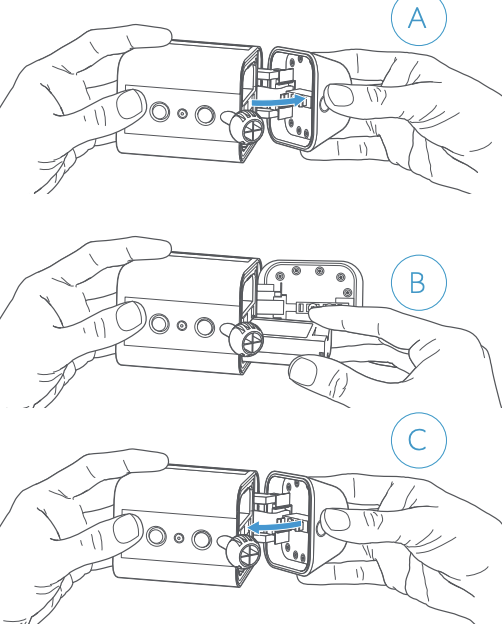 A

B

C