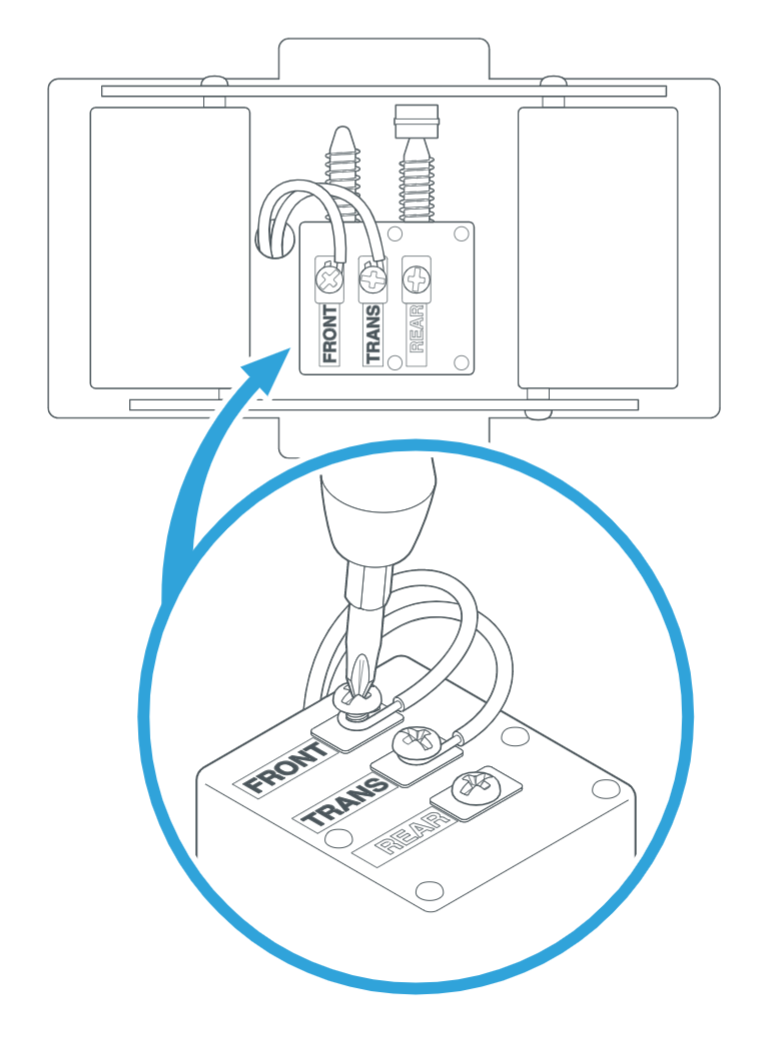 FRONT
TRANS
REAR

FRONT
TRANS
REAR