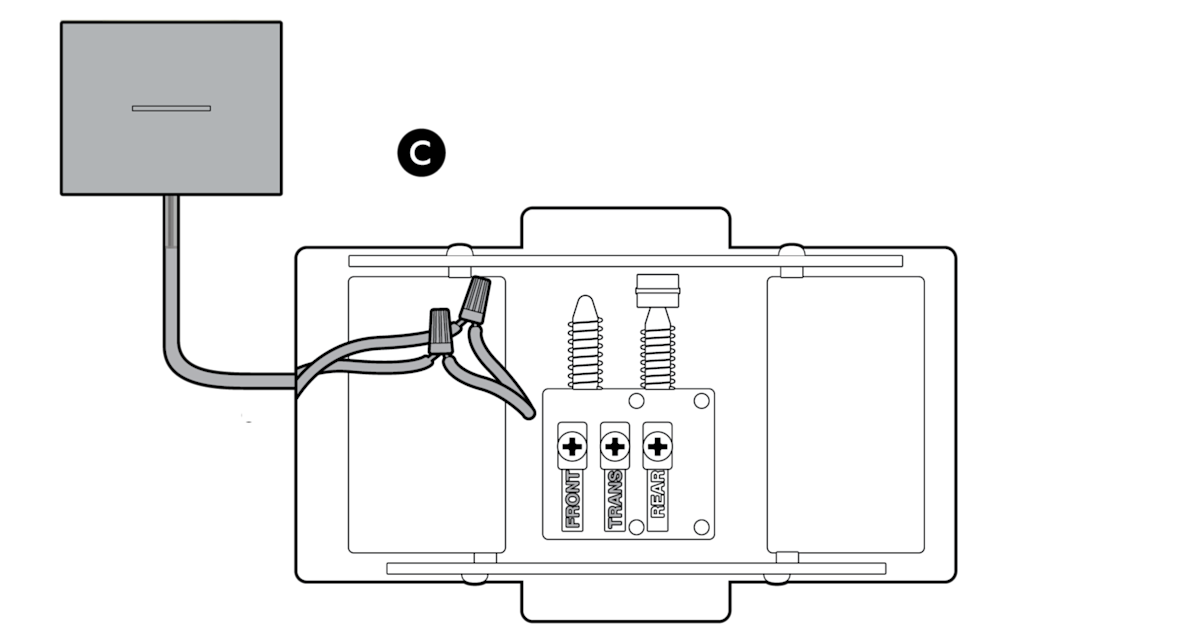 C

FRONT

TRANS

REAR