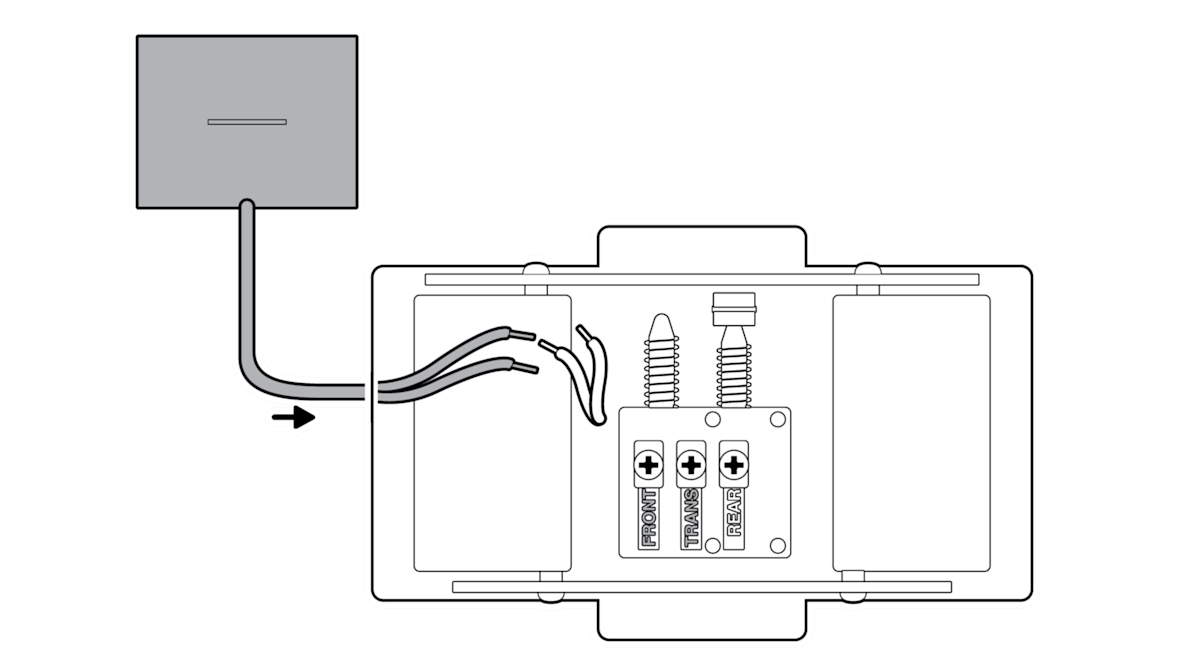 FRONT
TRANS
REAR