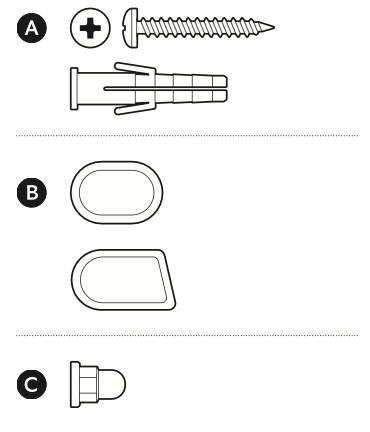 A

B

C