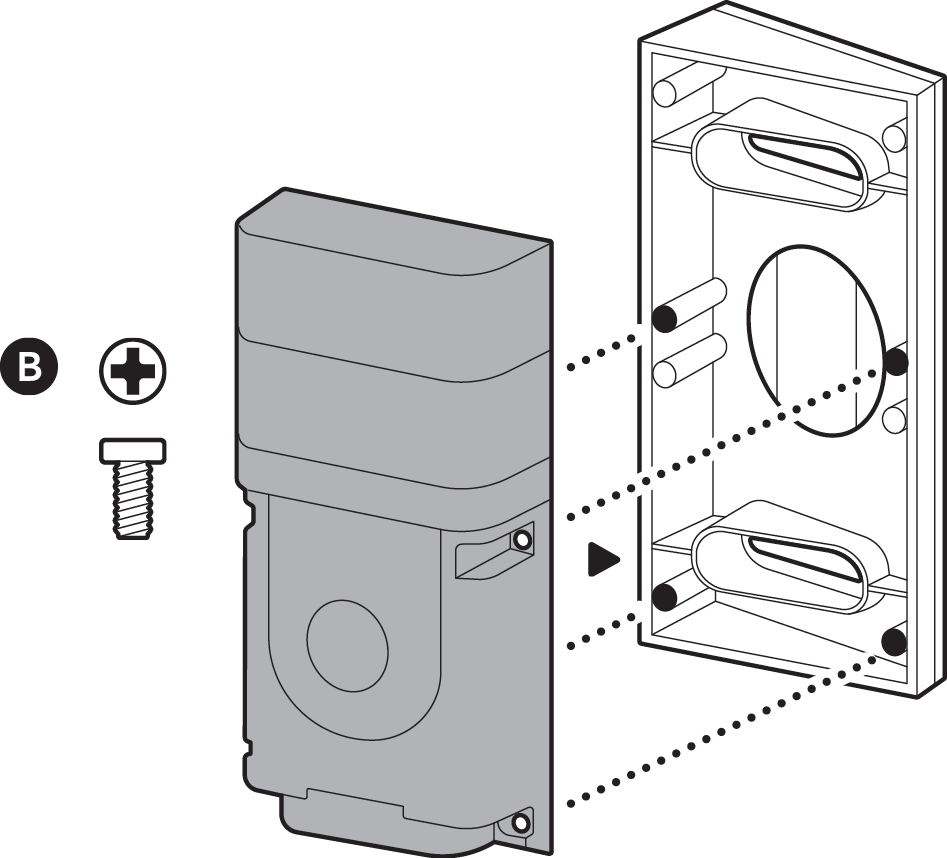 B