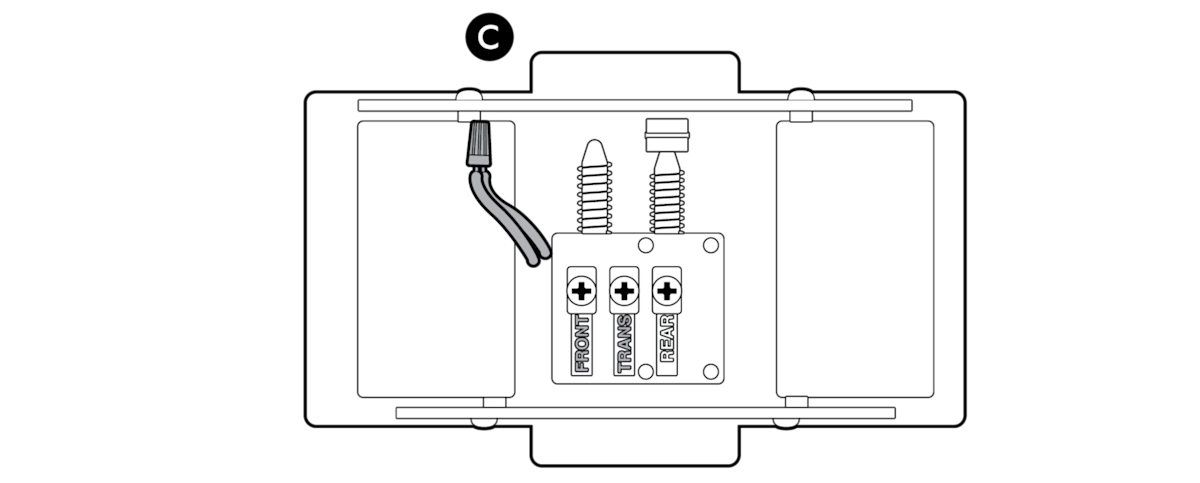 C

FRONT
TRANS
REAR