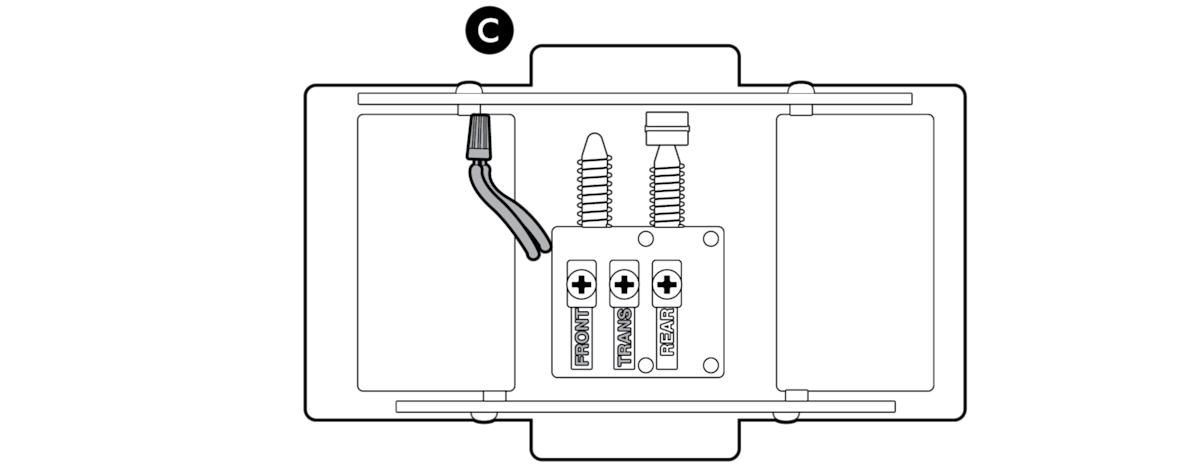 C

FRONT

TRANS

REAR