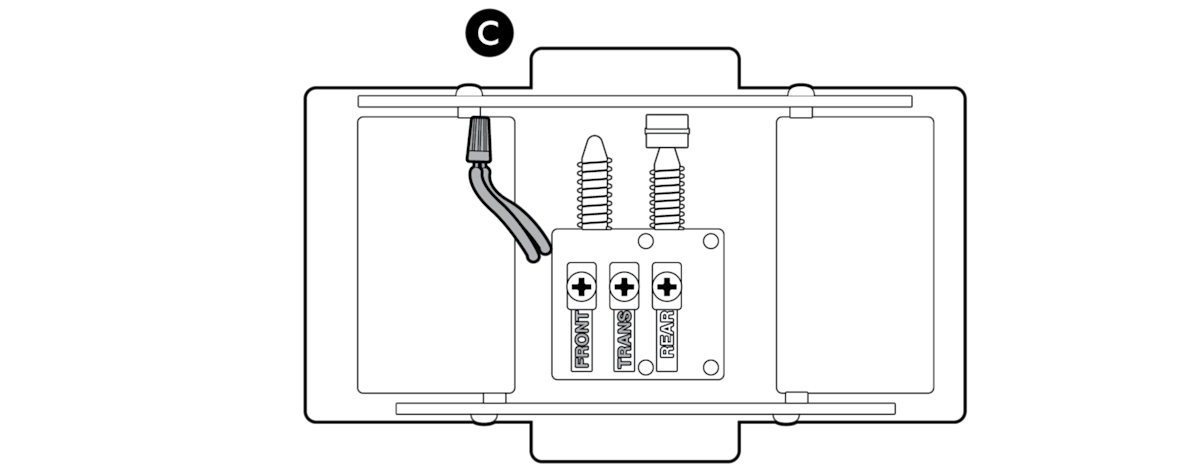 C

FRONT
TRANS
REAR