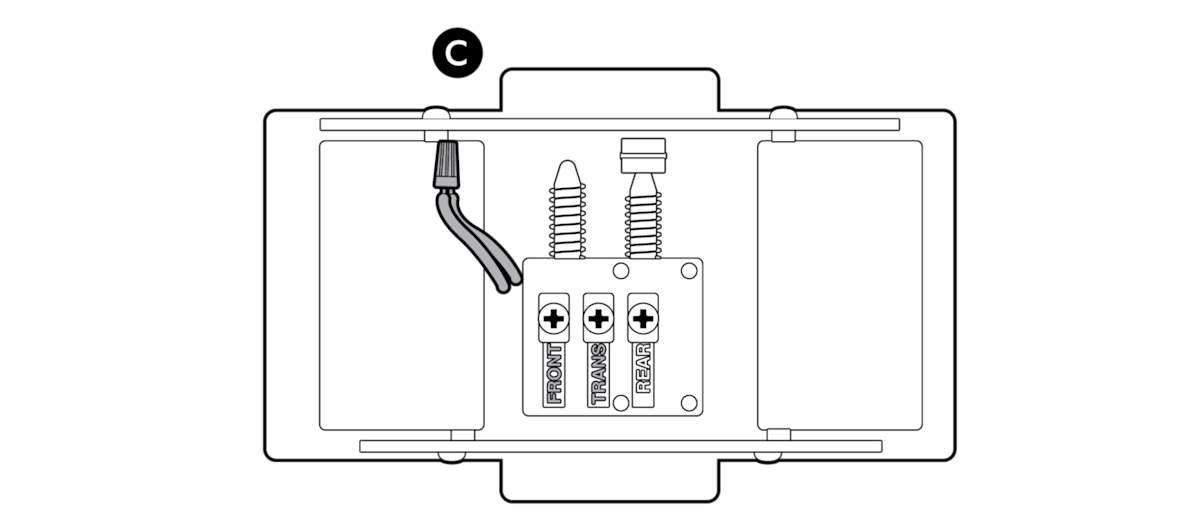 C

FRONT
TRANS
REAR