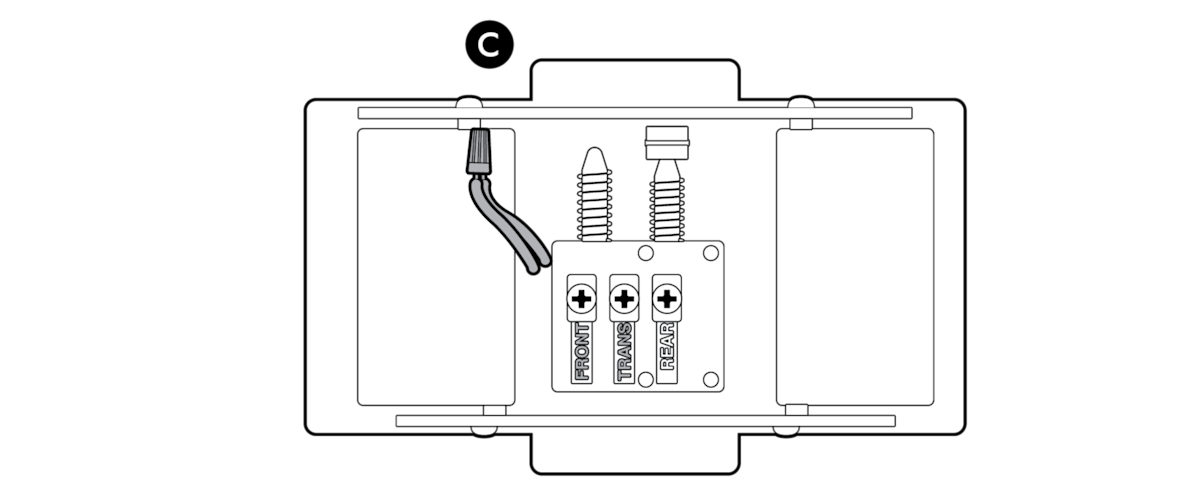 C

FRONT
TRANS
REAR