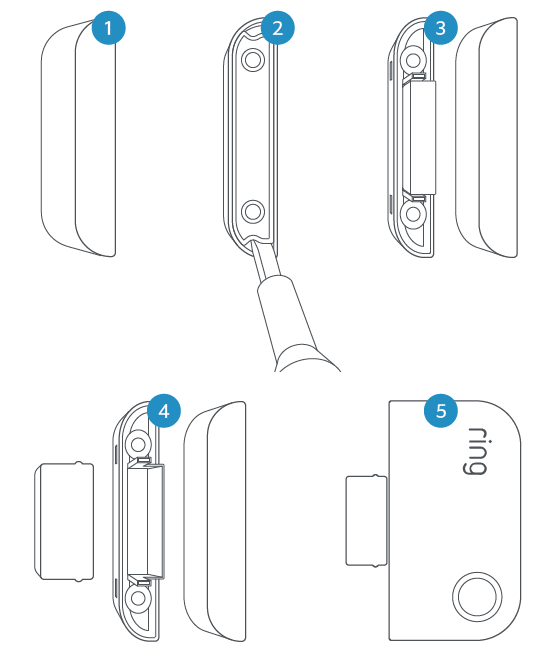 1
2
3
4
5
ring