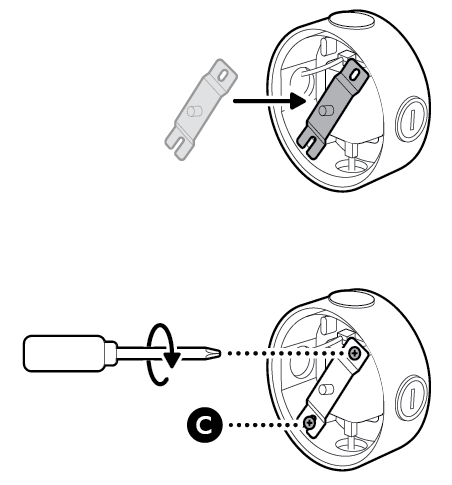 C