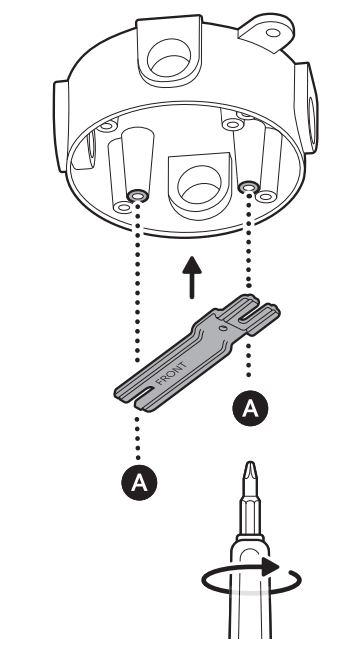 FRONT

A

A