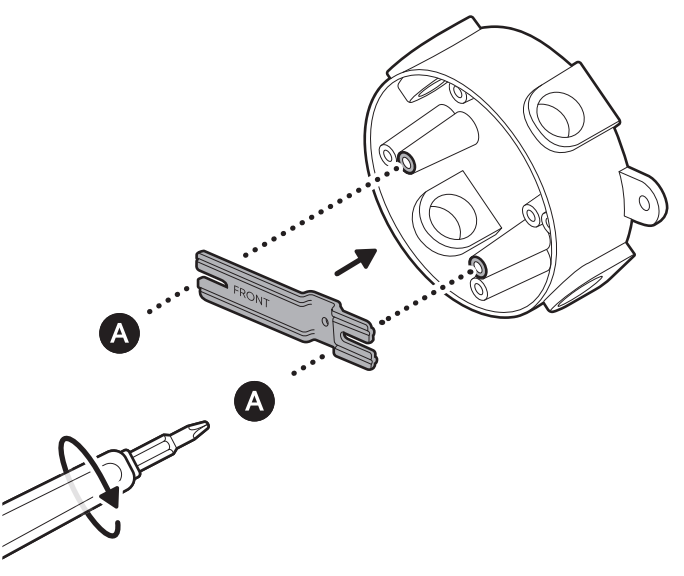 FRONT

A

A