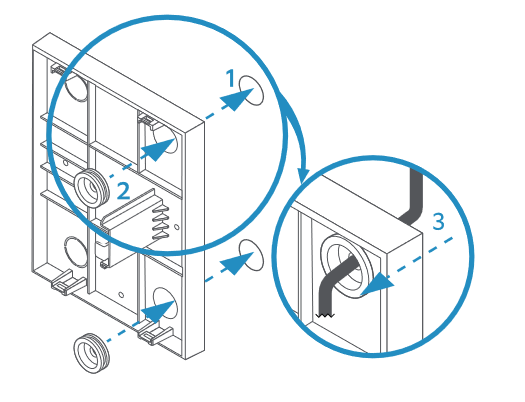 1
2
3