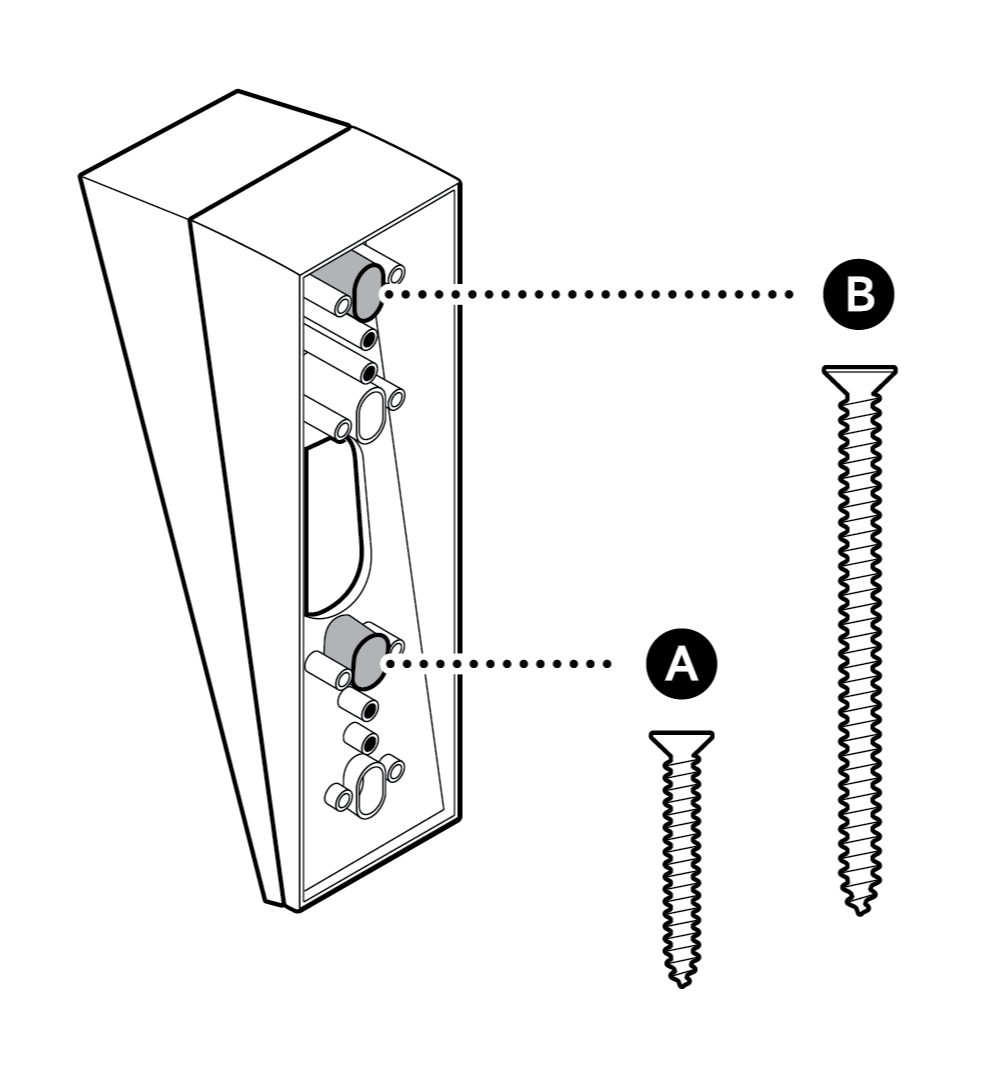 B

A