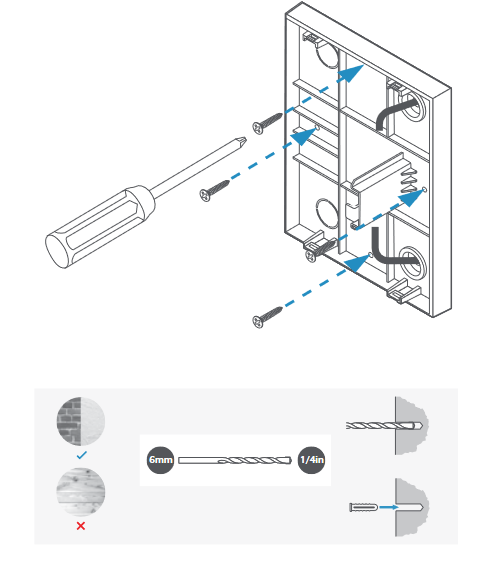 6mm

1/4in