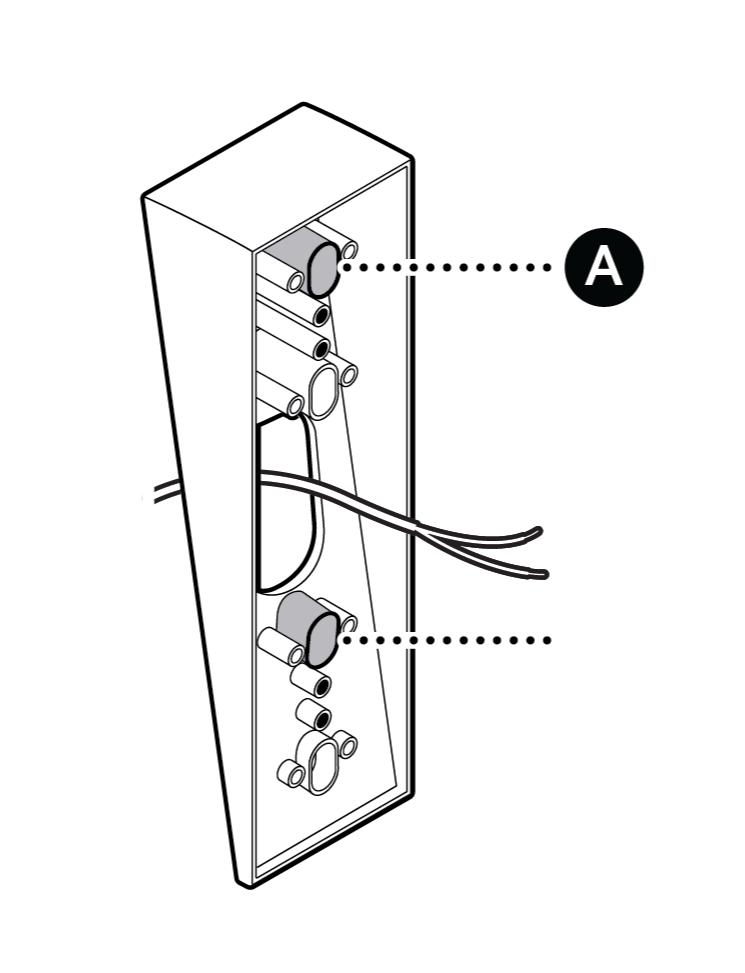 A