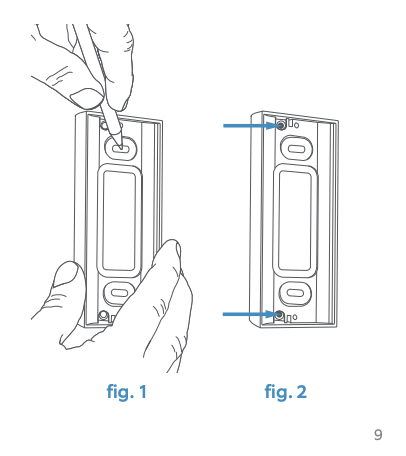 fig. 1

fig. 2

9